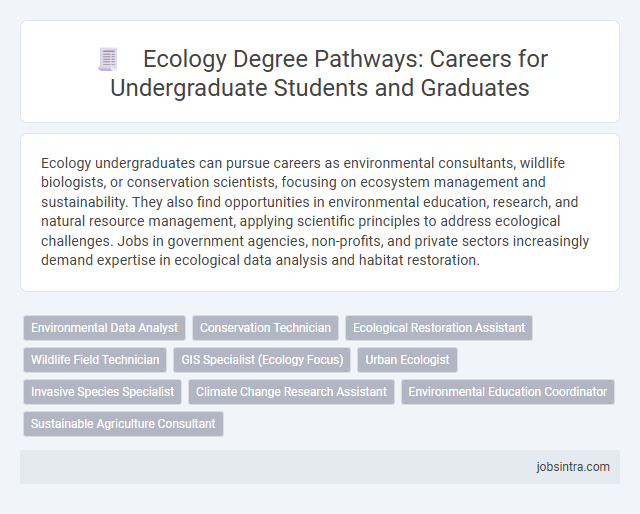 Ecology Degree Pathways: Careers for Undergraduate Students and Graduates

Ecology undergraduates can pursue careers as environmental consultants, wildlife biologists, or conservation scientists, focusing on ecosystem management and sustainability. They also find opportunities in environmental education, research, and natural resource management, applying scientific principles to address ecological challenges. Jobs in government agencies, non-profits, and private sectors increasingly demand expertise in ecological data analysis and habitat restoration.

Environmental Data Analyst
Conservation Technician
Ecological Restoration Assistant
Wildlife Field Technician
GIS Specialist (Ecology Focus)
Urban Ecologist
Invasive Species Specialist
Climate Change Research Assistant
Environmental Education Coordinator
Sustainable Agriculture Consultant

jobsintra.com