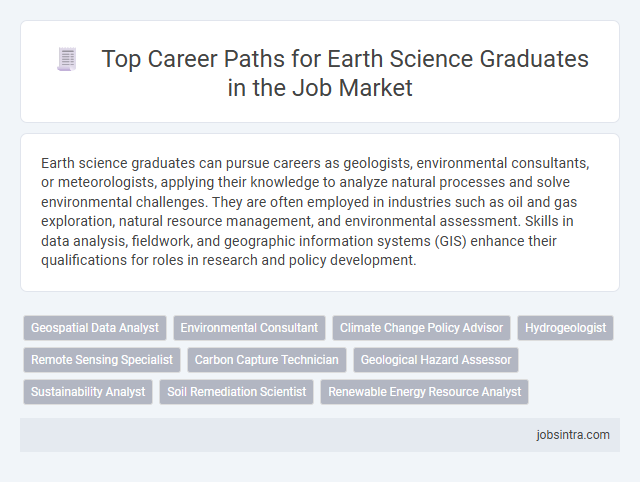 Top Career Paths for Earth Science Graduates in the Job Market

Earth science graduates can pursue careers as geologists, environmental consultants, or meteorologists, applying their knowledge to analyze natural processes and solve environmental challenges. They are often employed in industries such as oil and gas exploration, natural resource management, and environmental assessment. Skills in data analysis, fieldwork, and geographic information systems (GIS) enhance their qualifications for roles in research and policy development.

Geospatial Data Analyst
Environmental Consultant
Climate Change Policy Advisor
Hydrogeologist
Remote Sensing Specialist
Carbon Capture Technician
Geological Hazard Assessor
Sustainability Analyst
Soil Remediation Scientist
Renewable Energy Resource Analyst

jobsintra.com