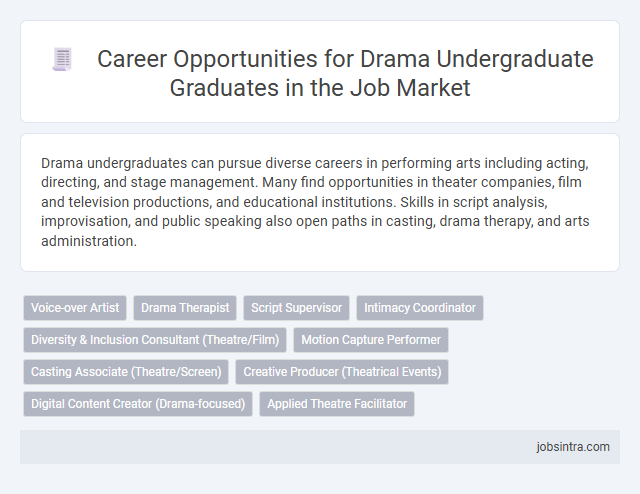 Career Opportunities for Drama Undergraduate Graduates in the Job Market

Drama undergraduates can pursue diverse careers in performing arts including acting, directing, and stage management. Many find opportunities in theater companies, film and television productions, and educational institutions. Skills in script analysis, improvisation, and public speaking also open paths in casting, drama therapy, and arts administration.

Voice-over Artist
Drama Therapist
Script Supervisor
Intimacy Coordinator
Diversity & Inclusion Consultant (Theatre/Film)
Motion Capture Performer
Casting Associate (Theatre/Screen)
Creative Producer (Theatrical Events)
Digital Content Creator (Drama-focused)
Applied Theatre Facilitator

jobsintra.com