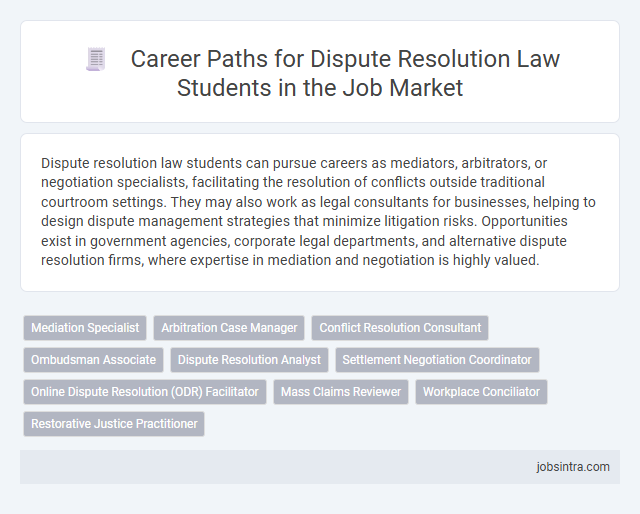 Career Paths for Dispute Resolution Law Students in the Job Market

Dispute resolution law students can pursue careers as mediators, arbitrators, or negotiation specialists, facilitating the resolution of conflicts outside traditional courtroom settings. They may also work as legal consultants for businesses, helping to design dispute management strategies that minimize litigation risks. Opportunities exist in government agencies, corporate legal departments, and alternative dispute resolution firms, where expertise in mediation and negotiation is highly valued.

Mediation Specialist
Arbitration Case Manager
Conflict Resolution Consultant
Ombudsman Associate
Dispute Resolution Analyst
Settlement Negotiation Coordinator
Online Dispute Resolution (ODR) Facilitator
Mass Claims Reviewer
Workplace Conciliator
Restorative Justice Practitioner

jobsintra.com