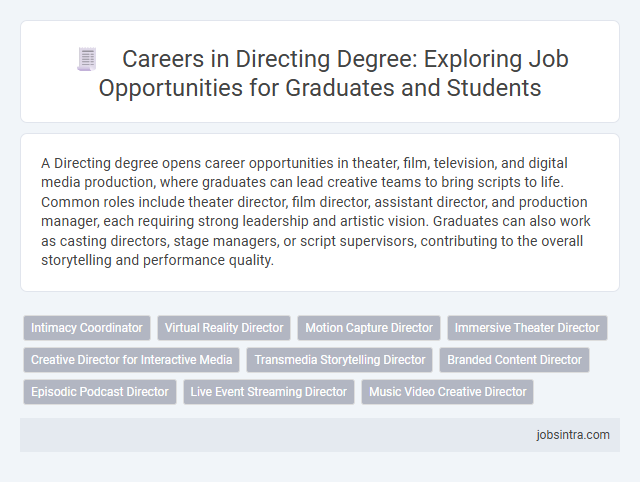 Careers in Directing Degree: Exploring Job Opportunities for Graduates and Students

A Directing degree opens career opportunities in theater, film, television, and digital media production, where graduates can lead creative teams to bring scripts to life. Common roles include theater director, film director, assistant director, and production manager, each requiring strong leadership and artistic vision. Graduates can also work as casting directors, stage managers, or script supervisors, contributing to the overall storytelling and performance quality.

Intimacy Coordinator
Virtual Reality Director
Motion Capture Director
Immersive Theater Director
Creative Director for Interactive Media
Transmedia Storytelling Director
Branded Content Director
Episodic Podcast Director
Live Event Streaming Director
Music Video Creative Director

jobsintra.com