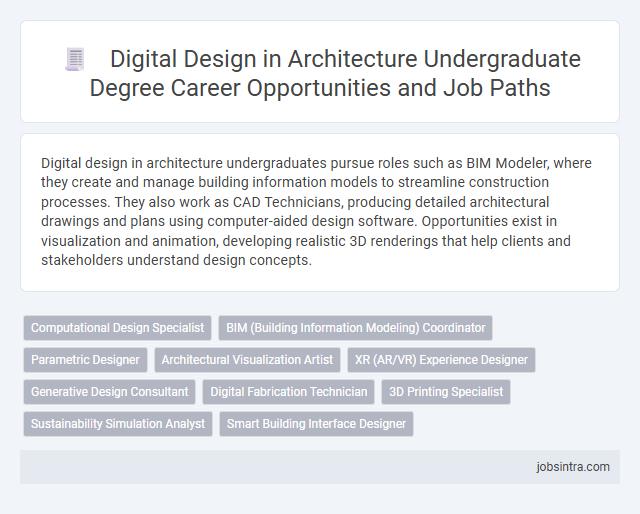 Digital Design in Architecture Undergraduate Degree Career Opportunities and Job Paths

Digital design in architecture undergraduates pursue roles such as BIM Modeler, where they create and manage building information models to streamline construction processes. They also work as CAD Technicians, producing detailed architectural drawings and plans using computer-aided design software. Opportunities exist in visualization and animation, developing realistic 3D renderings that help clients and stakeholders understand design concepts.

Computational Design Specialist
BIM (Building Information Modeling) Coordinator
Parametric Designer
Architectural Visualization Artist
XR (AR/VR) Experience Designer
Generative Design Consultant
Digital Fabrication Technician
3D Printing Specialist
Sustainability Simulation Analyst
Smart Building Interface Designer

jobsintra.com