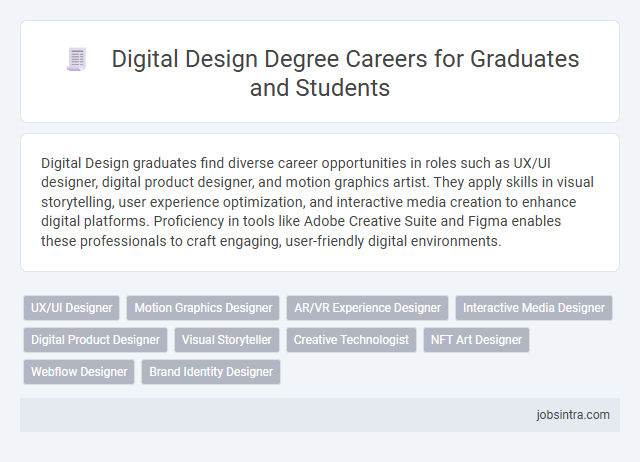 Digital Design Degree Careers for Graduates and Students

Digital Design graduates find diverse career opportunities in roles such as UX/UI designer, digital product designer, and motion graphics artist. They apply skills in visual storytelling, user experience optimization, and interactive media creation to enhance digital platforms. Proficiency in tools like Adobe Creative Suite and Figma enables these professionals to craft engaging, user-friendly digital environments.

UX/UI Designer
Motion Graphics Designer
AR/VR Experience Designer
Interactive Media Designer
Digital Product Designer
Visual Storyteller
Creative Technologist
NFT Art Designer
Webflow Designer
Brand Identity Designer

jobsintra.com