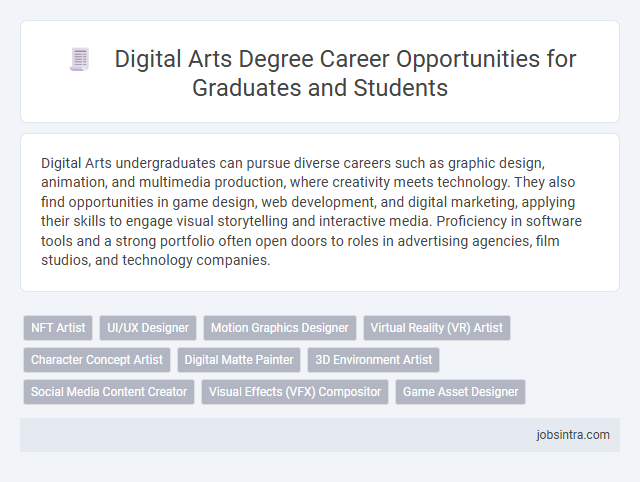 Digital Arts Degree Career Opportunities for Graduates and Students

Digital Arts undergraduates can pursue diverse careers such as graphic design, animation, and multimedia production, where creativity meets technology. They also find opportunities in game design, web development, and digital marketing, applying their skills to engage visual storytelling and interactive media. Proficiency in software tools and a strong portfolio often open doors to roles in advertising agencies, film studios, and technology companies.

NFT Artist
UI/UX Designer
Motion Graphics Designer
Virtual Reality (VR) Artist
Character Concept Artist
Digital Matte Painter
3D Environment Artist
Social Media Content Creator
Visual Effects (VFX) Compositor
Game Asset Designer

jobsintra.com