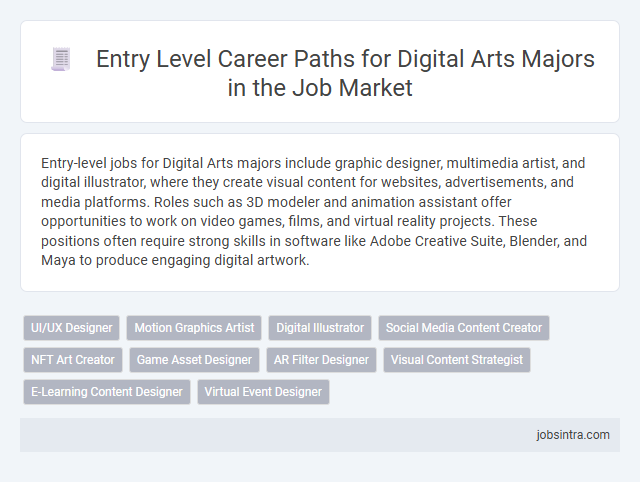 Entry Level Career Paths for Digital Arts Majors in the Job Market

Entry-level jobs for Digital Arts majors include graphic designer, multimedia artist, and digital illustrator, where they create visual content for websites, advertisements, and media platforms. Roles such as 3D modeler and animation assistant offer opportunities to work on video games, films, and virtual reality projects. These positions often require strong skills in software like Adobe Creative Suite, Blender, and Maya to produce engaging digital artwork.

UI/UX Designer
Motion Graphics Artist
Digital Illustrator
Social Media Content Creator
NFT Art Creator
Game Asset Designer
AR Filter Designer
Visual Content Strategist
E-Learning Content Designer
Virtual Event Designer

jobsintra.com