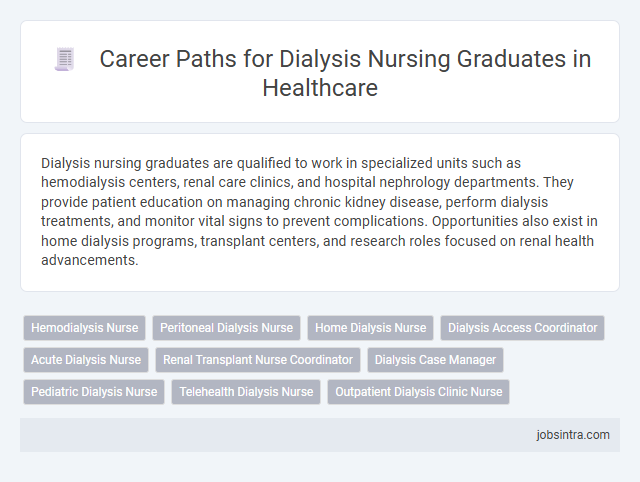 Career Paths for Dialysis Nursing Graduates in Healthcare

Dialysis nursing graduates are qualified to work in specialized units such as hemodialysis centers, renal care clinics, and hospital nephrology departments. They provide patient education on managing chronic kidney disease, perform dialysis treatments, and monitor vital signs to prevent complications. Opportunities also exist in home dialysis programs, transplant centers, and research roles focused on renal health advancements.

Hemodialysis Nurse
Peritoneal Dialysis Nurse
Home Dialysis Nurse
Dialysis Access Coordinator
Acute Dialysis Nurse
Renal Transplant Nurse Coordinator
Dialysis Case Manager
Pediatric Dialysis Nurse
Telehealth Dialysis Nurse
Outpatient Dialysis Clinic Nurse

jobsintra.com