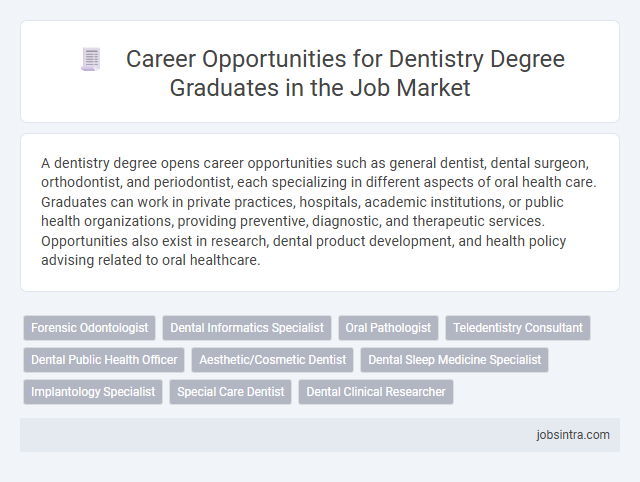 Career Opportunities for Dentistry Degree Graduates in the Job Market

A dentistry degree opens career opportunities such as general dentist, dental surgeon, orthodontist, and periodontist, each specializing in different aspects of oral health care. Graduates can work in private practices, hospitals, academic institutions, or public health organizations, providing preventive, diagnostic, and therapeutic services. Opportunities also exist in research, dental product development, and health policy advising related to oral healthcare.

Forensic Odontologist
Dental Informatics Specialist
Oral Pathologist
Teledentistry Consultant
Dental Public Health Officer
Aesthetic/Cosmetic Dentist
Dental Sleep Medicine Specialist
Implantology Specialist
Special Care Dentist
Dental Clinical Researcher

jobsintra.com