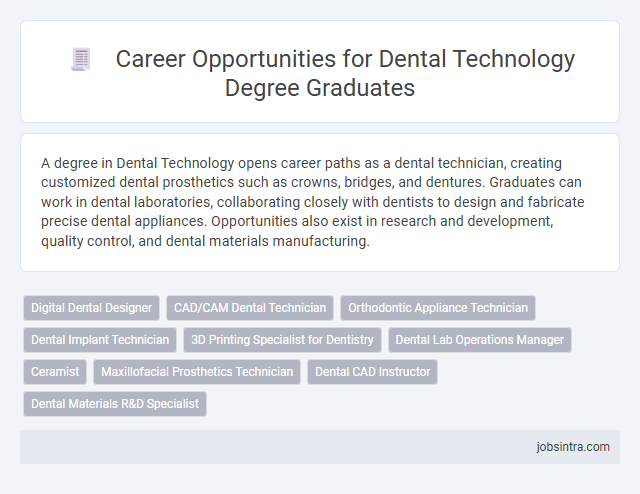 Career Opportunities for Dental Technology Degree Graduates

A degree in Dental Technology opens career paths as a dental technician, creating customized dental prosthetics such as crowns, bridges, and dentures. Graduates can work in dental laboratories, collaborating closely with dentists to design and fabricate precise dental appliances. Opportunities also exist in research and development, quality control, and dental materials manufacturing.

Digital Dental Designer
CAD/CAM Dental Technician
Orthodontic Appliance Technician
Dental Implant Technician
3D Printing Specialist for Dentistry
Dental Lab Operations Manager
Ceramist
Maxillofacial Prosthetics Technician
Dental CAD Instructor
Dental Materials R&D Specialist

jobsintra.com