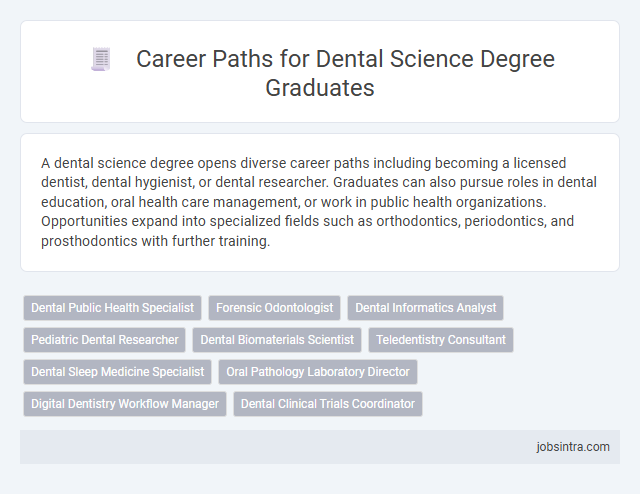 Career Paths for Dental Science Degree Graduates

A dental science degree opens diverse career paths including becoming a licensed dentist, dental hygienist, or dental researcher. Graduates can also pursue roles in dental education, oral health care management, or work in public health organizations. Opportunities expand into specialized fields such as orthodontics, periodontics, and prosthodontics with further training.

Dental Public Health Specialist
Forensic Odontologist
Dental Informatics Analyst
Pediatric Dental Researcher
Dental Biomaterials Scientist
Teledentistry Consultant
Dental Sleep Medicine Specialist
Oral Pathology Laboratory Director
Digital Dentistry Workflow Manager
Dental Clinical Trials Coordinator

jobsintra.com