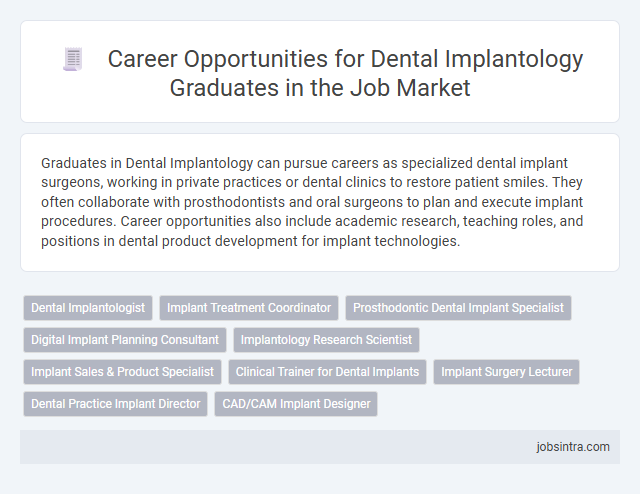 Career Opportunities for Dental Implantology Graduates in the Job Market

Graduates in Dental Implantology can pursue careers as specialized dental implant surgeons, working in private practices or dental clinics to restore patient smiles. They often collaborate with prosthodontists and oral surgeons to plan and execute implant procedures. Career opportunities also include academic research, teaching roles, and positions in dental product development for implant technologies.

Dental Implantologist
Implant Treatment Coordinator
Prosthodontic Dental Implant Specialist
Digital Implant Planning Consultant
Implantology Research Scientist
Implant Sales & Product Specialist
Clinical Trainer for Dental Implants
Implant Surgery Lecturer
Dental Practice Implant Director
CAD/CAM Implant Designer

jobsintra.com