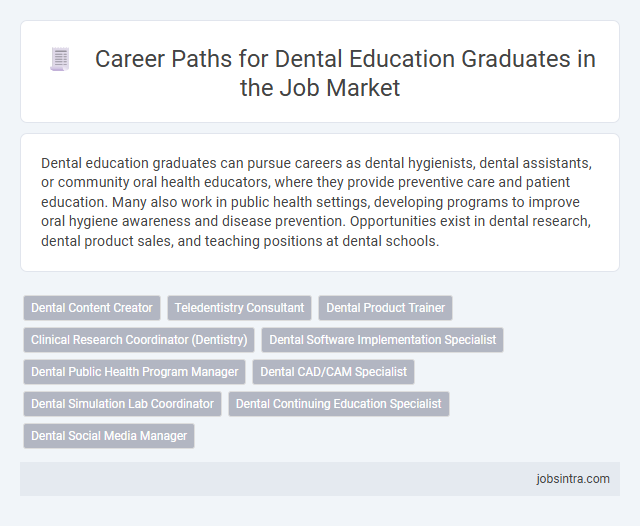 Career Paths for Dental Education Graduates in the Job Market

Dental education graduates can pursue careers as dental hygienists, dental assistants, or community oral health educators, where they provide preventive care and patient education. Many also work in public health settings, developing programs to improve oral hygiene awareness and disease prevention. Opportunities exist in dental research, dental product sales, and teaching positions at dental schools.

Dental Content Creator
Teledentistry Consultant
Dental Product Trainer
Clinical Research Coordinator (Dentistry)
Dental Software Implementation Specialist
Dental Public Health Program Manager
Dental CAD/CAM Specialist
Dental Simulation Lab Coordinator
Dental Continuing Education Specialist
Dental Social Media Manager

jobsintra.com