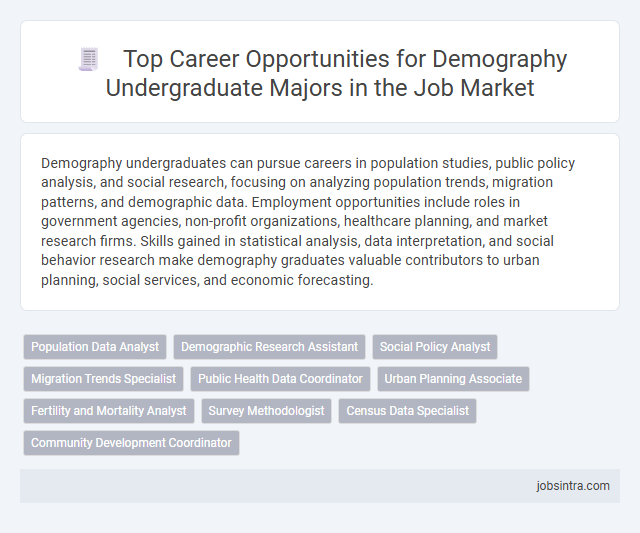 Top Career Opportunities for Demography Undergraduate Majors in the Job Market

Demography undergraduates can pursue careers in population studies, public policy analysis, and social research, focusing on analyzing population trends, migration patterns, and demographic data. Employment opportunities include roles in government agencies, non-profit organizations, healthcare planning, and market research firms. Skills gained in statistical analysis, data interpretation, and social behavior research make demography graduates valuable contributors to urban planning, social services, and economic forecasting.

Population Data Analyst
Demographic Research Assistant
Social Policy Analyst
Migration Trends Specialist
Public Health Data Coordinator
Urban Planning Associate
Fertility and Mortality Analyst
Survey Methodologist
Census Data Specialist
Community Development Coordinator

jobsintra.com