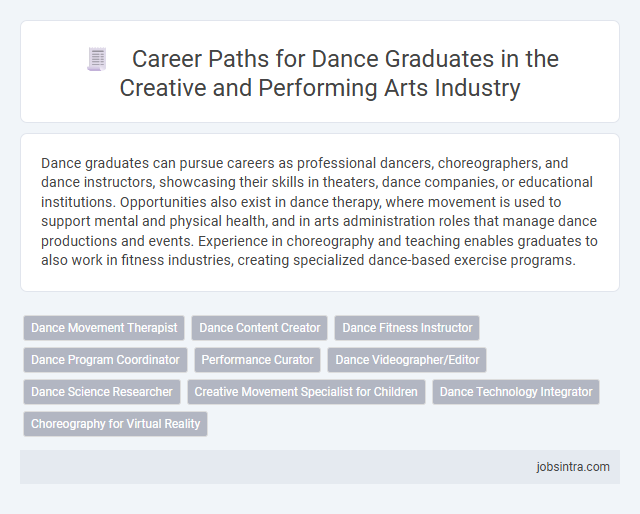 Career Paths for Dance Graduates in the Creative and Performing Arts Industry

Dance graduates can pursue careers as professional dancers, choreographers, and dance instructors, showcasing their skills in theaters, dance companies, or educational institutions. Opportunities also exist in dance therapy, where movement is used to support mental and physical health, and in arts administration roles that manage dance productions and events. Experience in choreography and teaching enables graduates to also work in fitness industries, creating specialized dance-based exercise programs.

Dance Movement Therapist
Dance Content Creator
Dance Fitness Instructor
Dance Program Coordinator
Performance Curator
Dance Videographer/Editor
Dance Science Researcher
Creative Movement Specialist for Children
Dance Technology Integrator
Choreography for Virtual Reality

jobsintra.com