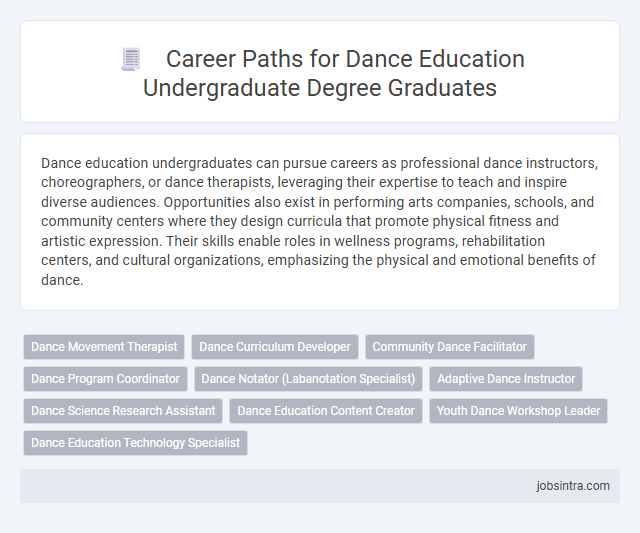 Career Paths for Dance Education Undergraduate Degree Graduates

Dance education undergraduates can pursue careers as professional dance instructors, choreographers, or dance therapists, leveraging their expertise to teach and inspire diverse audiences. Opportunities also exist in performing arts companies, schools, and community centers where they design curricula that promote physical fitness and artistic expression. Their skills enable roles in wellness programs, rehabilitation centers, and cultural organizations, emphasizing the physical and emotional benefits of dance.

Dance Movement Therapist
Dance Curriculum Developer
Community Dance Facilitator
Dance Program Coordinator
Dance Notator (Labanotation Specialist)
Adaptive Dance Instructor
Dance Science Research Assistant
Dance Education Content Creator
Youth Dance Workshop Leader
Dance Education Technology Specialist

jobsintra.com