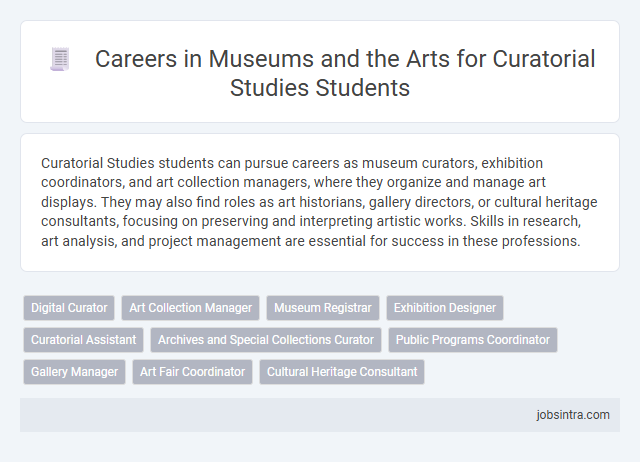 Careers in Museums and the Arts for Curatorial Studies Students

Curatorial Studies students can pursue careers as museum curators, exhibition coordinators, and art collection managers, where they organize and manage art displays. They may also find roles as art historians, gallery directors, or cultural heritage consultants, focusing on preserving and interpreting artistic works. Skills in research, art analysis, and project management are essential for success in these professions.

Digital Curator
Art Collection Manager
Museum Registrar
Exhibition Designer
Curatorial Assistant
Archives and Special Collections Curator
Public Programs Coordinator
Gallery Manager
Art Fair Coordinator
Cultural Heritage Consultant

jobsintra.com