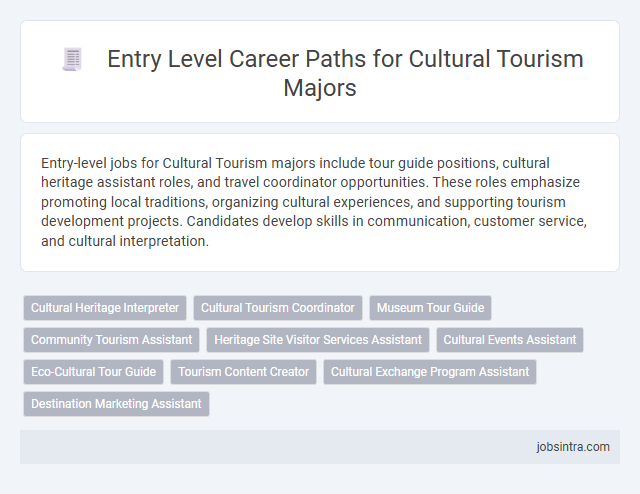 Entry Level Career Paths for Cultural Tourism Majors

Entry-level jobs for Cultural Tourism majors include tour guide positions, cultural heritage assistant roles, and travel coordinator opportunities. These roles emphasize promoting local traditions, organizing cultural experiences, and supporting tourism development projects. Candidates develop skills in communication, customer service, and cultural interpretation.

Cultural Heritage Interpreter
Cultural Tourism Coordinator
Museum Tour Guide
Community Tourism Assistant
Heritage Site Visitor Services Assistant
Cultural Events Assistant
Eco-Cultural Tour Guide
Tourism Content Creator
Cultural Exchange Program Assistant
Destination Marketing Assistant

jobsintra.com