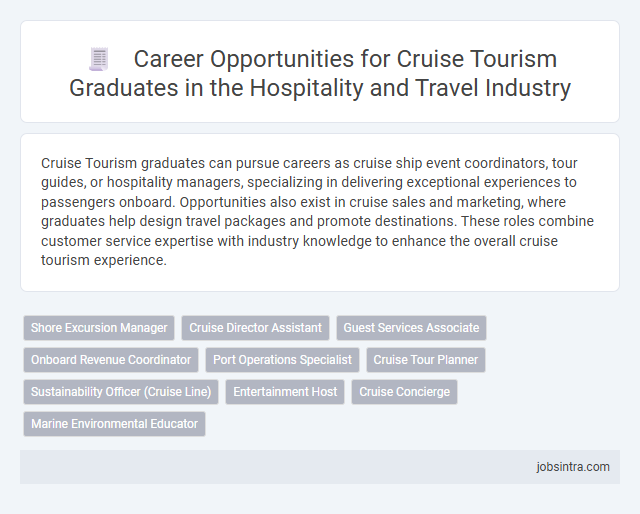 Career Opportunities for Cruise Tourism Graduates in the Hospitality and Travel Industry

Cruise Tourism graduates can pursue careers as cruise ship event coordinators, tour guides, or hospitality managers, specializing in delivering exceptional experiences to passengers onboard. Opportunities also exist in cruise sales and marketing, where graduates help design travel packages and promote destinations. These roles combine customer service expertise with industry knowledge to enhance the overall cruise tourism experience.

Shore Excursion Manager
Cruise Director Assistant
Guest Services Associate
Onboard Revenue Coordinator
Port Operations Specialist
Cruise Tour Planner
Sustainability Officer (Cruise Line)
Entertainment Host
Cruise Concierge
Marine Environmental Educator

jobsintra.com