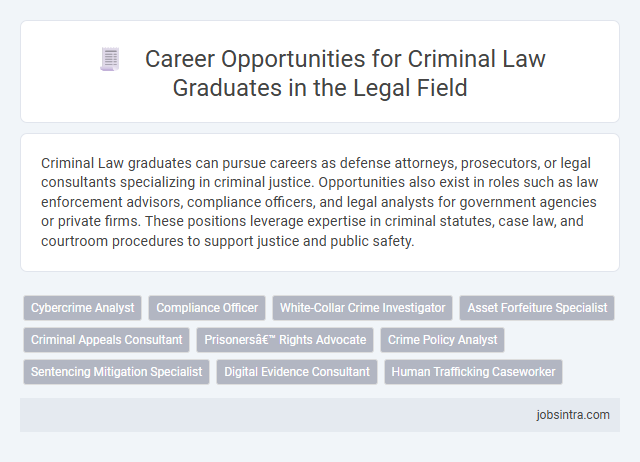 Career Opportunities for Criminal Law Graduates in the Legal Field

Criminal Law graduates can pursue careers as defense attorneys, prosecutors, or legal consultants specializing in criminal justice. Opportunities also exist in roles such as law enforcement advisors, compliance officers, and legal analysts for government agencies or private firms. These positions leverage expertise in criminal statutes, case law, and courtroom procedures to support justice and public safety.

Cybercrime Analyst
Compliance Officer
White-Collar Crime Investigator
Asset Forfeiture Specialist
Criminal Appeals Consultant
Prisonersâ€™ Rights Advocate
Crime Policy Analyst
Sentencing Mitigation Specialist
Digital Evidence Consultant
Human Trafficking Caseworker

jobsintra.com