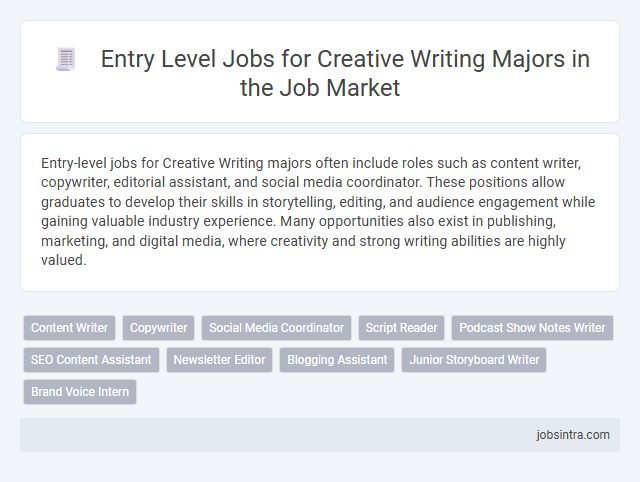 Entry Level Jobs for Creative Writing Majors in the Job Market

Entry-level jobs for Creative Writing majors often include roles such as content writer, copywriter, editorial assistant, and social media coordinator. These positions allow graduates to develop their skills in storytelling, editing, and audience engagement while gaining valuable industry experience. Many opportunities also exist in publishing, marketing, and digital media, where creativity and strong writing abilities are highly valued.

Content Writer
Copywriter
Social Media Coordinator
Script Reader
Podcast Show Notes Writer
SEO Content Assistant
Newsletter Editor
Blogging Assistant
Junior Storyboard Writer
Brand Voice Intern

jobsintra.com