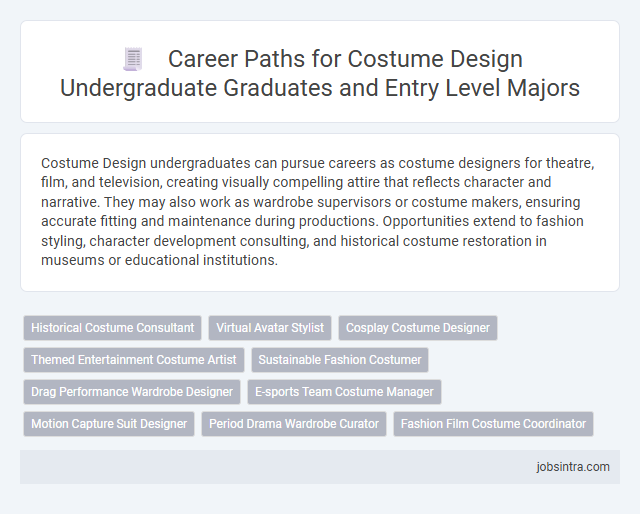 Career Paths for Costume Design Undergraduate Graduates and Entry Level Majors

Costume Design undergraduates can pursue careers as costume designers for theatre, film, and television, creating visually compelling attire that reflects character and narrative. They may also work as wardrobe supervisors or costume makers, ensuring accurate fitting and maintenance during productions. Opportunities extend to fashion styling, character development consulting, and historical costume restoration in museums or educational institutions.

Historical Costume Consultant

Virtual Avatar Stylist

Cosplay Costume Designer

Themed Entertainment Costume Artist

Sustainable Fashion Costumer

Drag Performance Wardrobe Designer

E-sports Team Costume Manager

Motion Capture Suit Designer

Period Drama Wardrobe Curator

Fashion Film Costume Coordinator

jobsintra.com