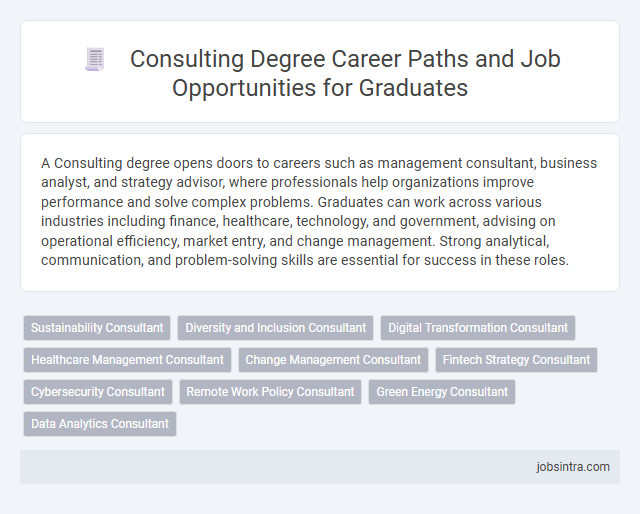 Consulting Degree Career Paths and Job Opportunities for Graduates

A Consulting degree opens doors to careers such as management consultant, business analyst, and strategy advisor, where professionals help organizations improve performance and solve complex problems. Graduates can work across various industries including finance, healthcare, technology, and government, advising on operational efficiency, market entry, and change management. Strong analytical, communication, and problem-solving skills are essential for success in these roles.

Sustainability Consultant
Diversity and Inclusion Consultant
Digital Transformation Consultant
Healthcare Management Consultant
Change Management Consultant
Fintech Strategy Consultant
Cybersecurity Consultant
Remote Work Policy Consultant
Green Energy Consultant
Data Analytics Consultant

jobsintra.com