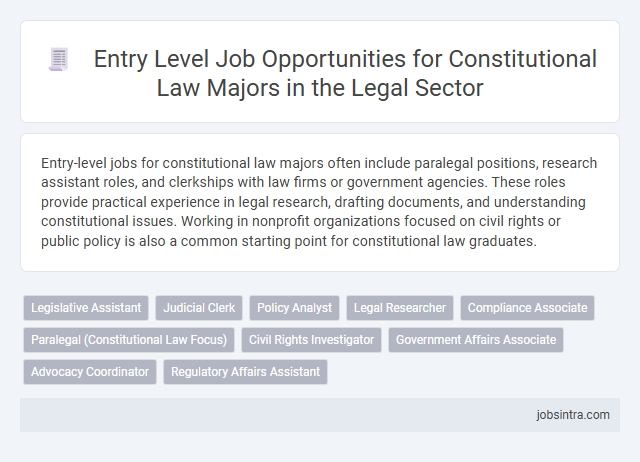 Entry Level Job Opportunities for Constitutional Law Majors in the Legal Sector

Entry-level jobs for constitutional law majors often include paralegal positions, research assistant roles, and clerkships with law firms or government agencies. These roles provide practical experience in legal research, drafting documents, and understanding constitutional issues. Working in nonprofit organizations focused on civil rights or public policy is also a common starting point for constitutional law graduates.

Legislative Assistant
Judicial Clerk
Policy Analyst
Legal Researcher
Compliance Associate
Paralegal (Constitutional Law Focus)
Civil Rights Investigator
Government Affairs Associate
Advocacy Coordinator
Regulatory Affairs Assistant

jobsintra.com