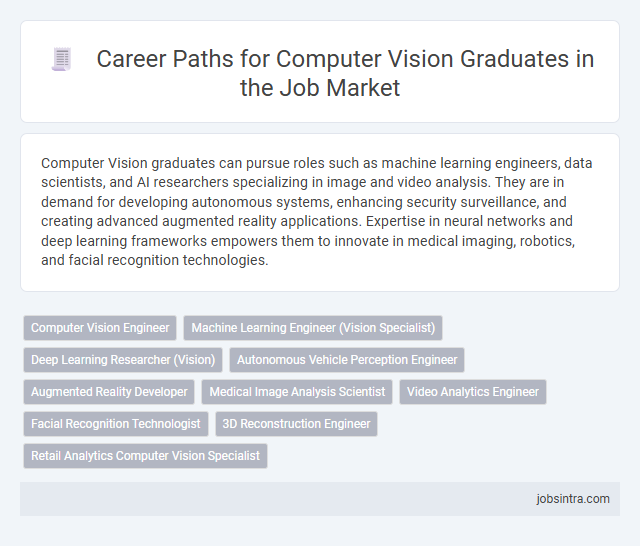 Career Paths for Computer Vision Graduates in the Job Market

Computer Vision graduates can pursue roles such as machine learning engineers, data scientists, and AI researchers specializing in image and video analysis. They are in demand for developing autonomous systems, enhancing security surveillance, and creating advanced augmented reality applications. Expertise in neural networks and deep learning frameworks empowers them to innovate in medical imaging, robotics, and facial recognition technologies.

Computer Vision Engineer
Machine Learning Engineer (Vision Specialist)
Deep Learning Researcher (Vision)
Autonomous Vehicle Perception Engineer
Augmented Reality Developer
Medical Image Analysis Scientist
Video Analytics Engineer
Facial Recognition Technologist
3D Reconstruction Engineer
Retail Analytics Computer Vision Specialist

jobsintra.com