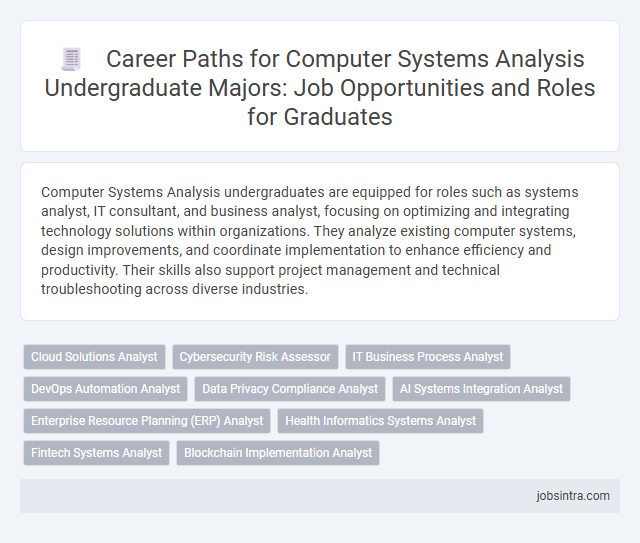 Career Paths for Computer Systems Analysis Undergraduate Majors: Job Opportunities and Roles for Graduates

Computer Systems Analysis undergraduates are equipped for roles such as systems analyst, IT consultant, and business analyst, focusing on optimizing and integrating technology solutions within organizations. They analyze existing computer systems, design improvements, and coordinate implementation to enhance efficiency and productivity. Their skills also support project management and technical troubleshooting across diverse industries.

Cloud Solutions Analyst
Cybersecurity Risk Assessor
IT Business Process Analyst
DevOps Automation Analyst
Data Privacy Compliance Analyst
AI Systems Integration Analyst
Enterprise Resource Planning (ERP) Analyst
Health Informatics Systems Analyst
Fintech Systems Analyst
Blockchain Implementation Analyst

jobsintra.com