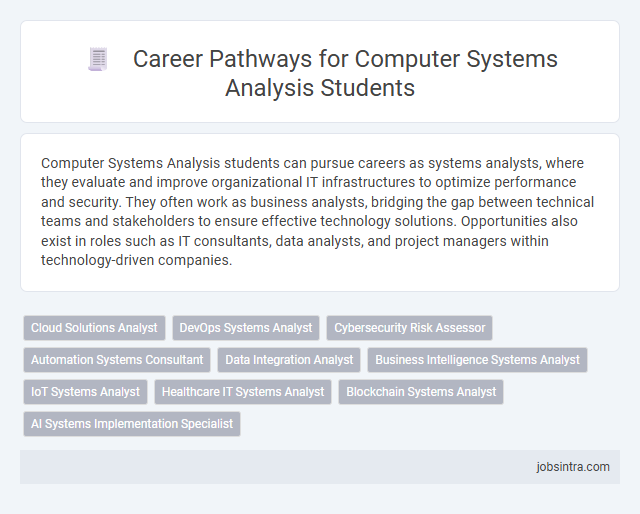 Career Pathways for Computer Systems Analysis Students

Computer Systems Analysis students can pursue careers as systems analysts, where they evaluate and improve organizational IT infrastructures to optimize performance and security. They often work as business analysts, bridging the gap between technical teams and stakeholders to ensure effective technology solutions. Opportunities also exist in roles such as IT consultants, data analysts, and project managers within technology-driven companies.

Cloud Solutions Analyst
DevOps Systems Analyst
Cybersecurity Risk Assessor
Automation Systems Consultant
Data Integration Analyst
Business Intelligence Systems Analyst
IoT Systems Analyst
Healthcare IT Systems Analyst
Blockchain Systems Analyst
AI Systems Implementation Specialist

jobsintra.com