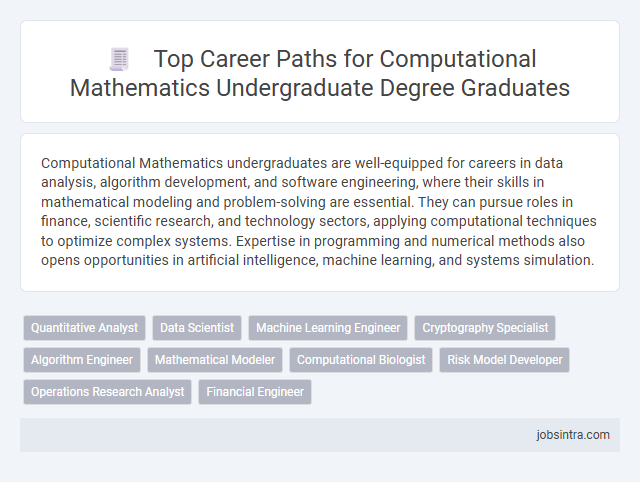 Top Career Paths for Computational Mathematics Undergraduate Degree Graduates

Computational Mathematics undergraduates are well-equipped for careers in data analysis, algorithm development, and software engineering, where their skills in mathematical modeling and problem-solving are essential. They can pursue roles in finance, scientific research, and technology sectors, applying computational techniques to optimize complex systems. Expertise in programming and numerical methods also opens opportunities in artificial intelligence, machine learning, and systems simulation.

Quantitative Analyst
Data Scientist
Machine Learning Engineer
Cryptography Specialist
Algorithm Engineer
Mathematical Modeler
Computational Biologist
Risk Model Developer
Operations Research Analyst
Financial Engineer

jobsintra.com