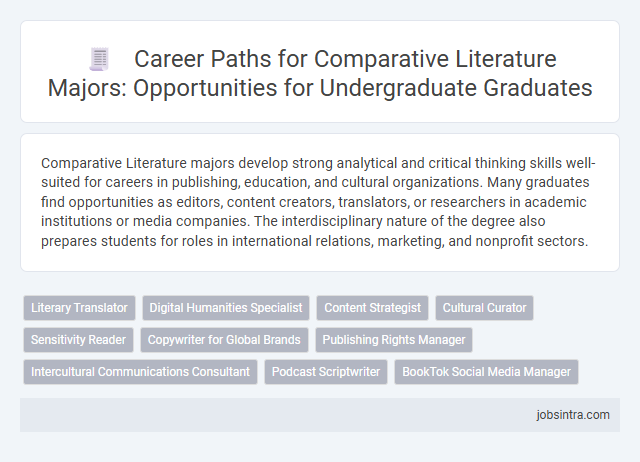 Career Paths for Comparative Literature Majors: Opportunities for Undergraduate Graduates

Comparative Literature majors develop strong analytical and critical thinking skills well-suited for careers in publishing, education, and cultural organizations. Many graduates find opportunities as editors, content creators, translators, or researchers in academic institutions or media companies. The interdisciplinary nature of the degree also prepares students for roles in international relations, marketing, and nonprofit sectors.

Literary Translator
Digital Humanities Specialist
Content Strategist
Cultural Curator
Sensitivity Reader
Copywriter for Global Brands
Publishing Rights Manager
Intercultural Communications Consultant
Podcast Scriptwriter
BookTok Social Media Manager

jobsintra.com