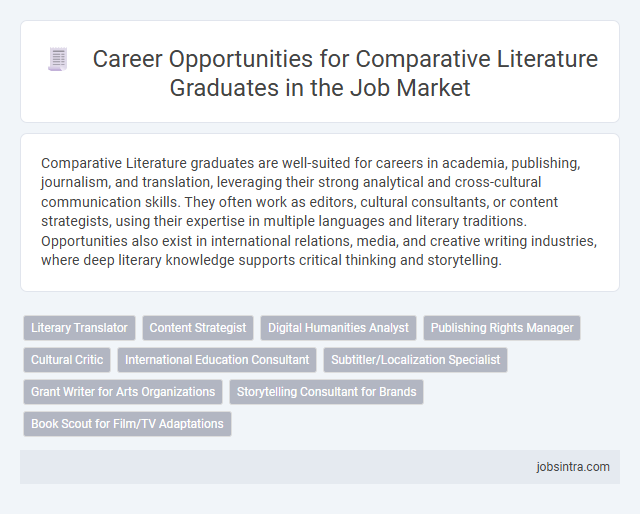 Career Opportunities for Comparative Literature Graduates in the Job Market

Comparative Literature graduates are well-suited for careers in academia, publishing, journalism, and translation, leveraging their strong analytical and cross-cultural communication skills. They often work as editors, cultural consultants, or content strategists, using their expertise in multiple languages and literary traditions. Opportunities also exist in international relations, media, and creative writing industries, where deep literary knowledge supports critical thinking and storytelling.

Literary Translator
Content Strategist
Digital Humanities Analyst
Publishing Rights Manager
Cultural Critic
International Education Consultant
Subtitler/Localization Specialist
Grant Writer for Arts Organizations
Storytelling Consultant for Brands
Book Scout for Film/TV Adaptations

jobsintra.com