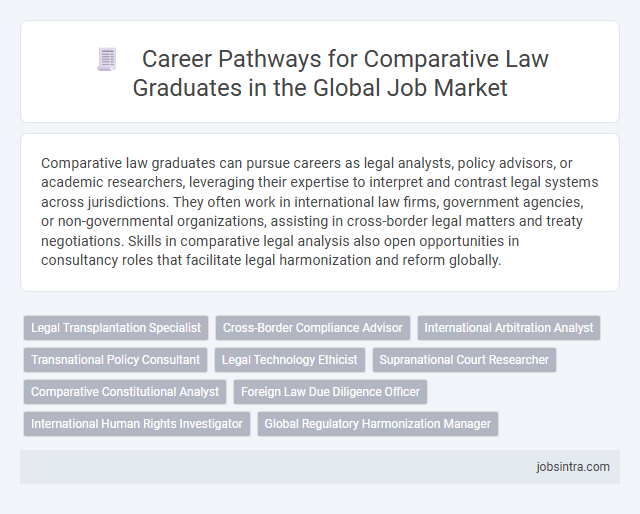 Career Pathways for Comparative Law Graduates in the Global Job Market

Comparative law graduates can pursue careers as legal analysts, policy advisors, or academic researchers, leveraging their expertise to interpret and contrast legal systems across jurisdictions. They often work in international law firms, government agencies, or non-governmental organizations, assisting in cross-border legal matters and treaty negotiations. Skills in comparative legal analysis also open opportunities in consultancy roles that facilitate legal harmonization and reform globally.

Legal Transplantation Specialist
Cross-Border Compliance Advisor
International Arbitration Analyst
Transnational Policy Consultant
Legal Technology Ethicist
Supranational Court Researcher
Comparative Constitutional Analyst
Foreign Law Due Diligence Officer
International Human Rights Investigator
Global Regulatory Harmonization Manager

jobsintra.com