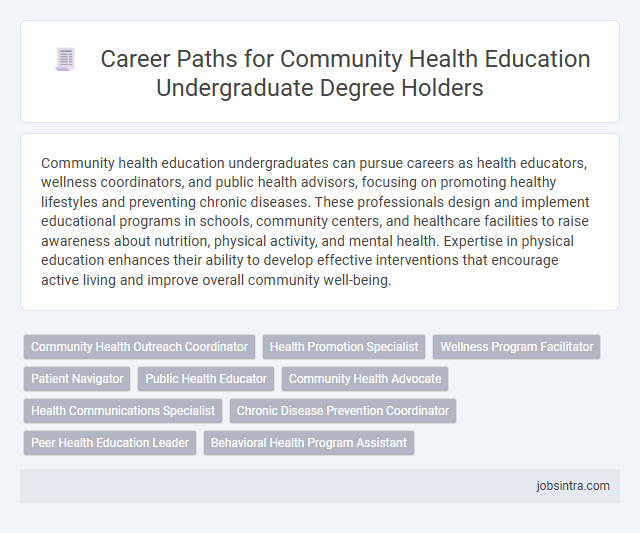 Career Paths for Community Health Education Undergraduate Degree Holders

Community health education undergraduates can pursue careers as health educators, wellness coordinators, and public health advisors, focusing on promoting healthy lifestyles and preventing chronic diseases. These professionals design and implement educational programs in schools, community centers, and healthcare facilities to raise awareness about nutrition, physical activity, and mental health. Expertise in physical education enhances their ability to develop effective interventions that encourage active living and improve overall community well-being.

Community Health Outreach Coordinator
Health Promotion Specialist
Wellness Program Facilitator
Patient Navigator
Public Health Educator
Community Health Advocate
Health Communications Specialist
Chronic Disease Prevention Coordinator
Peer Health Education Leader
Behavioral Health Program Assistant

jobsintra.com