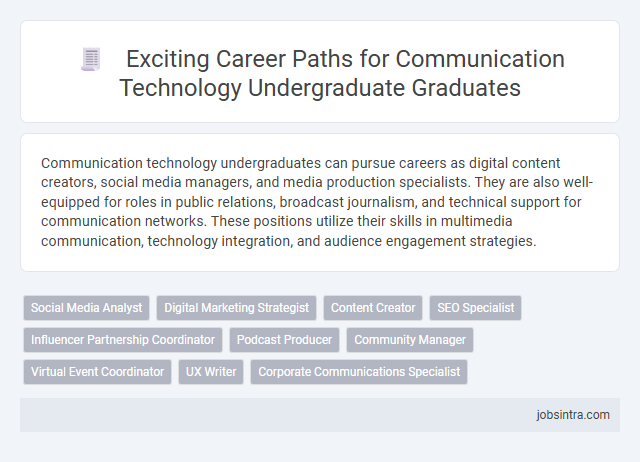 Exciting Career Paths for Communication Technology Undergraduate Graduates

Communication technology undergraduates can pursue careers as digital content creators, social media managers, and media production specialists. They are also well-equipped for roles in public relations, broadcast journalism, and technical support for communication networks. These positions utilize their skills in multimedia communication, technology integration, and audience engagement strategies.

Social Media Analyst
Digital Marketing Strategist
Content Creator
SEO Specialist
Influencer Partnership Coordinator
Podcast Producer
Community Manager
Virtual Event Coordinator
UX Writer
Corporate Communications Specialist

jobsintra.com