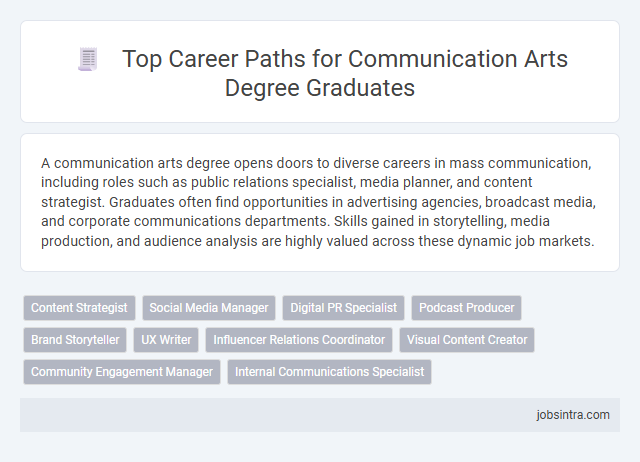 Top Career Paths for Communication Arts Degree Graduates

A communication arts degree opens doors to diverse careers in mass communication, including roles such as public relations specialist, media planner, and content strategist. Graduates often find opportunities in advertising agencies, broadcast media, and corporate communications departments. Skills gained in storytelling, media production, and audience analysis are highly valued across these dynamic job markets.

Content Strategist
Social Media Manager
Digital PR Specialist
Podcast Producer
Brand Storyteller
UX Writer
Influencer Relations Coordinator
Visual Content Creator
Community Engagement Manager
Internal Communications Specialist

jobsintra.com