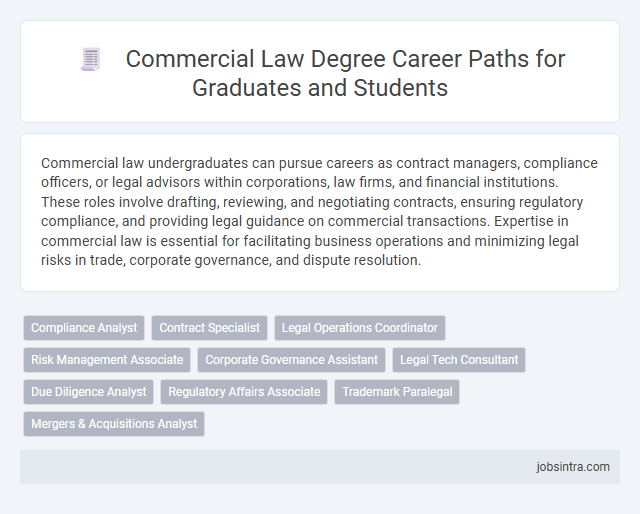 Commercial Law Degree Career Paths for Graduates and Students

Commercial law undergraduates can pursue careers as contract managers, compliance officers, or legal advisors within corporations, law firms, and financial institutions. These roles involve drafting, reviewing, and negotiating contracts, ensuring regulatory compliance, and providing legal guidance on commercial transactions. Expertise in commercial law is essential for facilitating business operations and minimizing legal risks in trade, corporate governance, and dispute resolution.

Compliance Analyst
Contract Specialist
Legal Operations Coordinator
Risk Management Associate
Corporate Governance Assistant
Legal Tech Consultant
Due Diligence Analyst
Regulatory Affairs Associate
Trademark Paralegal
Mergers & Acquisitions Analyst

jobsintra.com