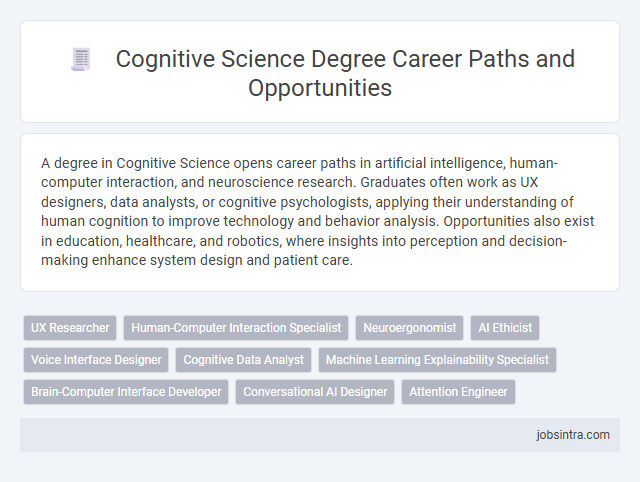 Cognitive Science Degree Career Paths and Opportunities

A degree in Cognitive Science opens career paths in artificial intelligence, human-computer interaction, and neuroscience research. Graduates often work as UX designers, data analysts, or cognitive psychologists, applying their understanding of human cognition to improve technology and behavior analysis. Opportunities also exist in education, healthcare, and robotics, where insights into perception and decision-making enhance system design and patient care.

UX Researcher
Human-Computer Interaction Specialist
Neuroergonomist
AI Ethicist
Voice Interface Designer
Cognitive Data Analyst
Machine Learning Explainability Specialist
Brain-Computer Interface Developer
Conversational AI Designer
Attention Engineer

jobsintra.com