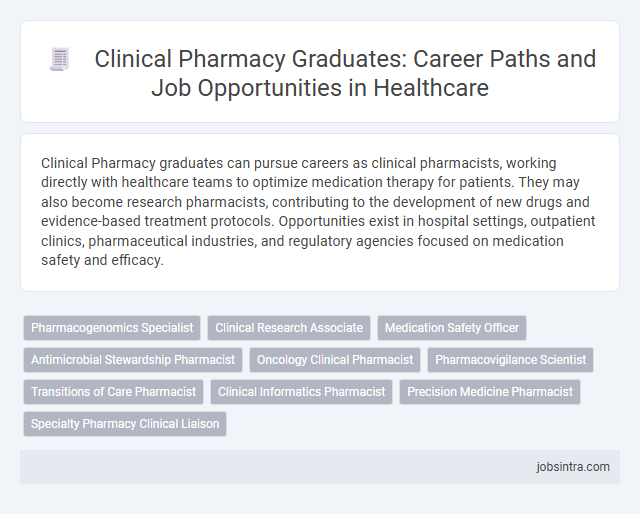 Clinical Pharmacy Graduates: Career Paths and Job Opportunities in Healthcare

Clinical Pharmacy graduates can pursue careers as clinical pharmacists, working directly with healthcare teams to optimize medication therapy for patients. They may also become research pharmacists, contributing to the development of new drugs and evidence-based treatment protocols. Opportunities exist in hospital settings, outpatient clinics, pharmaceutical industries, and regulatory agencies focused on medication safety and efficacy.

Pharmacogenomics Specialist
Clinical Research Associate
Medication Safety Officer
Antimicrobial Stewardship Pharmacist
Oncology Clinical Pharmacist
Pharmacovigilance Scientist
Transitions of Care Pharmacist
Clinical Informatics Pharmacist
Precision Medicine Pharmacist
Specialty Pharmacy Clinical Liaison

jobsintra.com