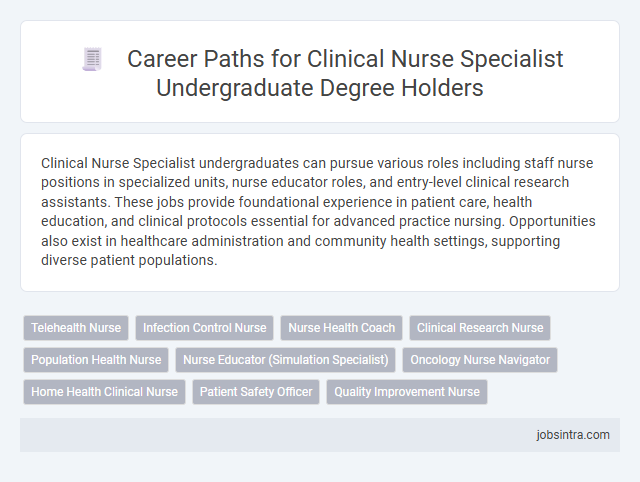 Career Paths for Clinical Nurse Specialist Undergraduate Degree Holders

Clinical Nurse Specialist undergraduates can pursue various roles including staff nurse positions in specialized units, nurse educator roles, and entry-level clinical research assistants. These jobs provide foundational experience in patient care, health education, and clinical protocols essential for advanced practice nursing. Opportunities also exist in healthcare administration and community health settings, supporting diverse patient populations.

Telehealth Nurse
Infection Control Nurse
Nurse Health Coach
Clinical Research Nurse
Population Health Nurse
Nurse Educator (Simulation Specialist)
Oncology Nurse Navigator
Home Health Clinical Nurse
Patient Safety Officer
Quality Improvement Nurse

jobsintra.com