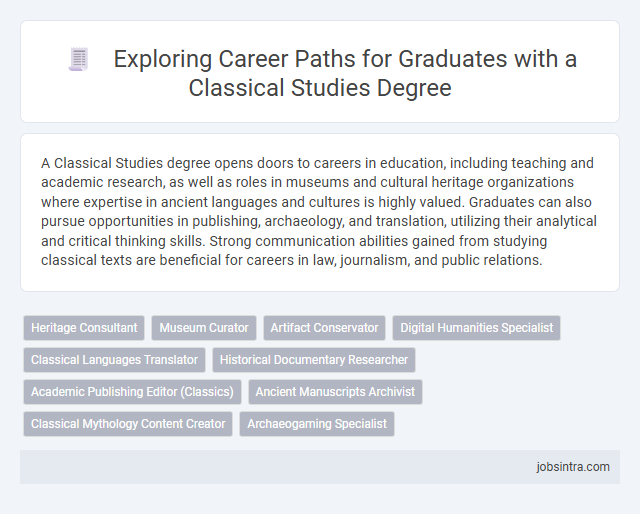 Exploring Career Paths for Graduates with a Classical Studies Degree

A Classical Studies degree opens doors to careers in education, including teaching and academic research, as well as roles in museums and cultural heritage organizations where expertise in ancient languages and cultures is highly valued. Graduates can also pursue opportunities in publishing, archaeology, and translation, utilizing their analytical and critical thinking skills. Strong communication abilities gained from studying classical texts are beneficial for careers in law, journalism, and public relations.

Heritage Consultant
Museum Curator
Artifact Conservator
Digital Humanities Specialist
Classical Languages Translator
Historical Documentary Researcher
Academic Publishing Editor (Classics)
Ancient Manuscripts Archivist
Classical Mythology Content Creator
Archaeogaming Specialist

jobsintra.com