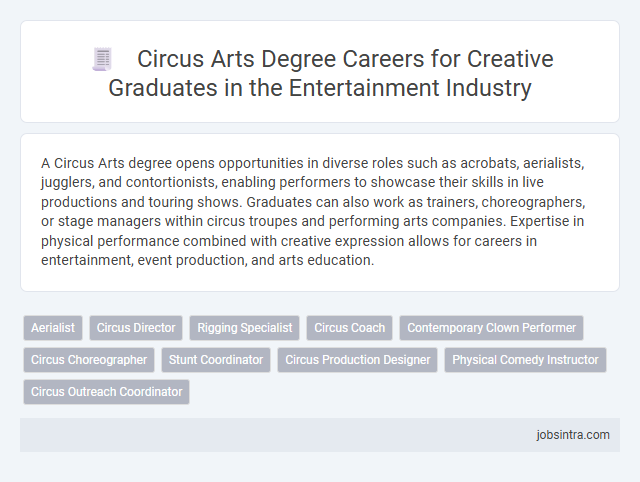 Circus Arts Degree Careers for Creative Graduates in the Entertainment Industry

A Circus Arts degree opens opportunities in diverse roles such as acrobats, aerialists, jugglers, and contortionists, enabling performers to showcase their skills in live productions and touring shows. Graduates can also work as trainers, choreographers, or stage managers within circus troupes and performing arts companies. Expertise in physical performance combined with creative expression allows for careers in entertainment, event production, and arts education.

Aerialist
Circus Director
Rigging Specialist
Circus Coach
Contemporary Clown Performer
Circus Choreographer
Stunt Coordinator
Circus Production Designer
Physical Comedy Instructor
Circus Outreach Coordinator

jobsintra.com