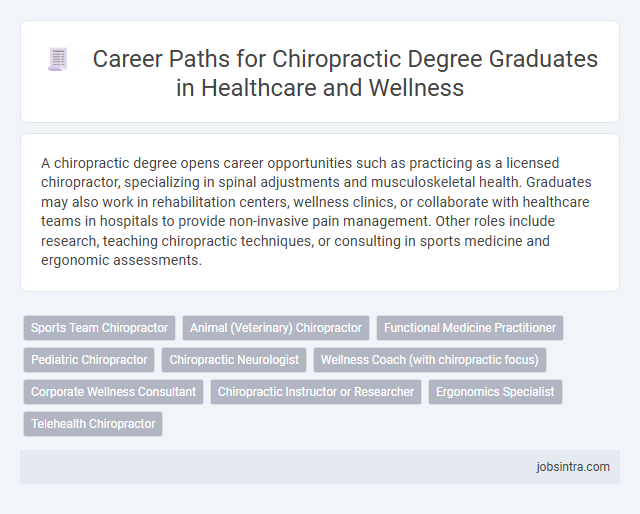 Career Paths for Chiropractic Degree Graduates in Healthcare and Wellness

A chiropractic degree opens career opportunities such as practicing as a licensed chiropractor, specializing in spinal adjustments and musculoskeletal health. Graduates may also work in rehabilitation centers, wellness clinics, or collaborate with healthcare teams in hospitals to provide non-invasive pain management. Other roles include research, teaching chiropractic techniques, or consulting in sports medicine and ergonomic assessments.

Sports Team Chiropractor
Animal (Veterinary) Chiropractor
Functional Medicine Practitioner
Pediatric Chiropractor
Chiropractic Neurologist
Wellness Coach (with chiropractic focus)
Corporate Wellness Consultant
Chiropractic Instructor or Researcher
Ergonomics Specialist
Telehealth Chiropractor

jobsintra.com