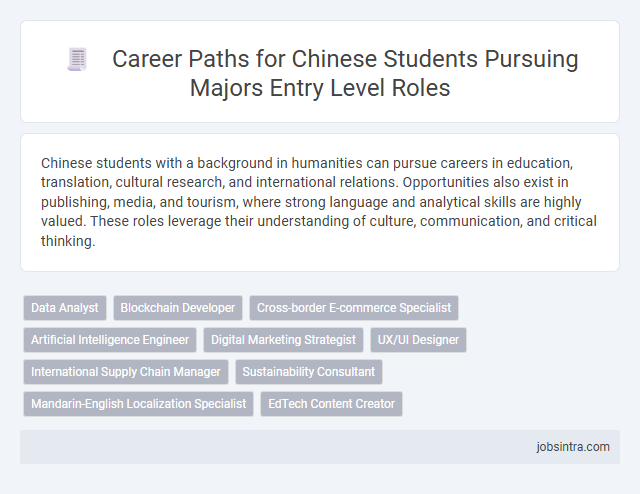 Career Paths for Chinese Students Pursuing Majors Entry Level Roles

Chinese students with a background in humanities can pursue careers in education, translation, cultural research, and international relations. Opportunities also exist in publishing, media, and tourism, where strong language and analytical skills are highly valued. These roles leverage their understanding of culture, communication, and critical thinking.

Data Analyst
Blockchain Developer
Cross-border E-commerce Specialist
Artificial Intelligence Engineer
Digital Marketing Strategist
UX/UI Designer
International Supply Chain Manager
Sustainability Consultant
Mandarin-English Localization Specialist
EdTech Content Creator

jobsintra.com