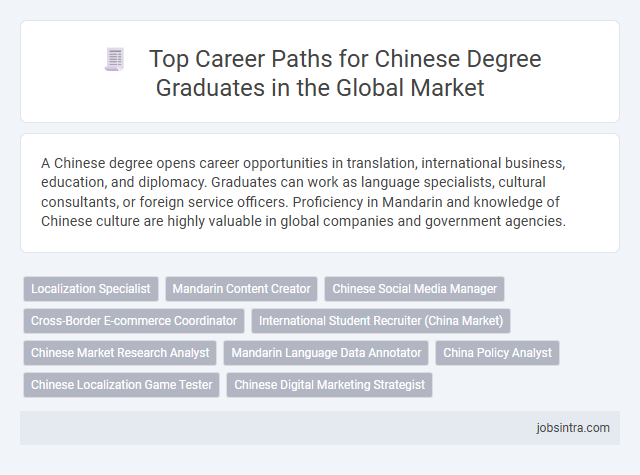 Top Career Paths for Chinese Degree Graduates in the Global Market

A Chinese degree opens career opportunities in translation, international business, education, and diplomacy. Graduates can work as language specialists, cultural consultants, or foreign service officers. Proficiency in Mandarin and knowledge of Chinese culture are highly valuable in global companies and government agencies.

Localization Specialist
Mandarin Content Creator
Chinese Social Media Manager
Cross-Border E-commerce Coordinator
International Student Recruiter (China Market)
Chinese Market Research Analyst
Mandarin Language Data Annotator
China Policy Analyst
Chinese Localization Game Tester
Chinese Digital Marketing Strategist

jobsintra.com