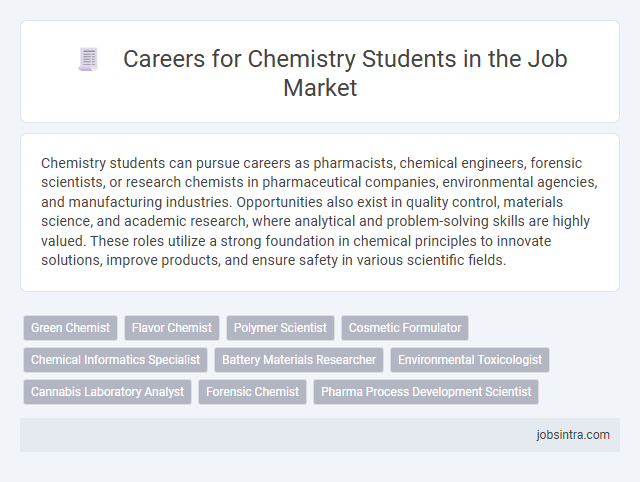 Careers for Chemistry Students in the Job Market

Chemistry students can pursue careers as pharmacists, chemical engineers, forensic scientists, or research chemists in pharmaceutical companies, environmental agencies, and manufacturing industries. Opportunities also exist in quality control, materials science, and academic research, where analytical and problem-solving skills are highly valued. These roles utilize a strong foundation in chemical principles to innovate solutions, improve products, and ensure safety in various scientific fields.

Green Chemist
Flavor Chemist
Polymer Scientist
Cosmetic Formulator
Chemical Informatics Specialist
Battery Materials Researcher
Environmental Toxicologist
Cannabis Laboratory Analyst
Forensic Chemist
Pharma Process Development Scientist

jobsintra.com