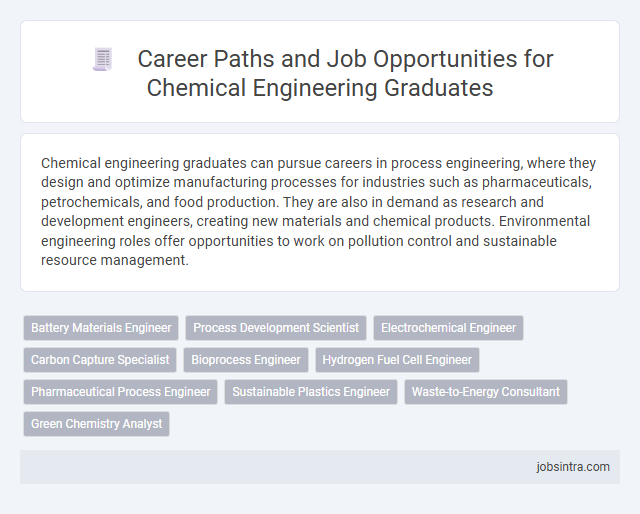 Career Paths and Job Opportunities for Chemical Engineering Graduates

Chemical engineering graduates can pursue careers in process engineering, where they design and optimize manufacturing processes for industries such as pharmaceuticals, petrochemicals, and food production. They are also in demand as research and development engineers, creating new materials and chemical products. Environmental engineering roles offer opportunities to work on pollution control and sustainable resource management.

Battery Materials Engineer
Process Development Scientist
Electrochemical Engineer
Carbon Capture Specialist
Bioprocess Engineer
Hydrogen Fuel Cell Engineer
Pharmaceutical Process Engineer
Sustainable Plastics Engineer
Waste-to-Energy Consultant
Green Chemistry Analyst

jobsintra.com