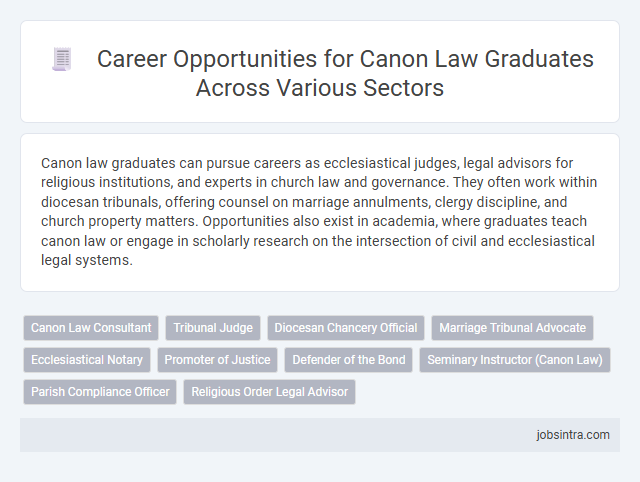 Career Opportunities for Canon Law Graduates Across Various Sectors

Canon law graduates can pursue careers as ecclesiastical judges, legal advisors for religious institutions, and experts in church law and governance. They often work within diocesan tribunals, offering counsel on marriage annulments, clergy discipline, and church property matters. Opportunities also exist in academia, where graduates teach canon law or engage in scholarly research on the intersection of civil and ecclesiastical legal systems.

Canon Law Consultant
Tribunal Judge
Diocesan Chancery Official
Marriage Tribunal Advocate
Ecclesiastical Notary
Promoter of Justice
Defender of the Bond
Seminary Instructor (Canon Law)
Parish Compliance Officer
Religious Order Legal Advisor

jobsintra.com