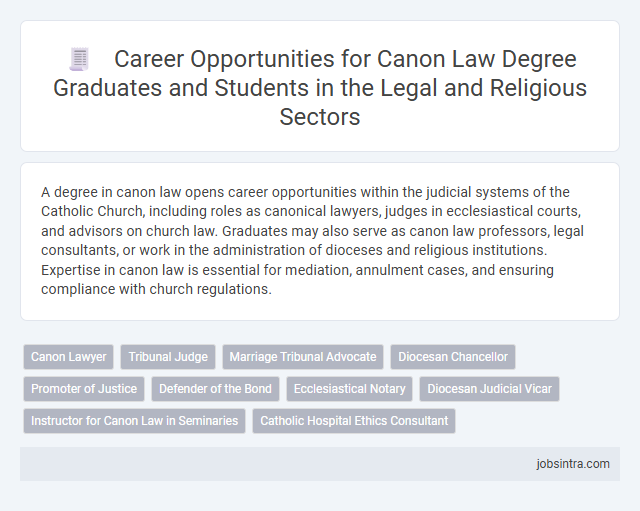 Career Opportunities for Canon Law Degree Graduates and Students in the Legal and Religious Sectors

A degree in canon law opens career opportunities within the judicial systems of the Catholic Church, including roles as canonical lawyers, judges in ecclesiastical courts, and advisors on church law. Graduates may also serve as canon law professors, legal consultants, or work in the administration of dioceses and religious institutions. Expertise in canon law is essential for mediation, annulment cases, and ensuring compliance with church regulations.

Canon Lawyer
Tribunal Judge
Marriage Tribunal Advocate
Diocesan Chancellor
Promoter of Justice
Defender of the Bond
Ecclesiastical Notary
Diocesan Judicial Vicar
Instructor for Canon Law in Seminaries
Catholic Hospital Ethics Consultant

jobsintra.com