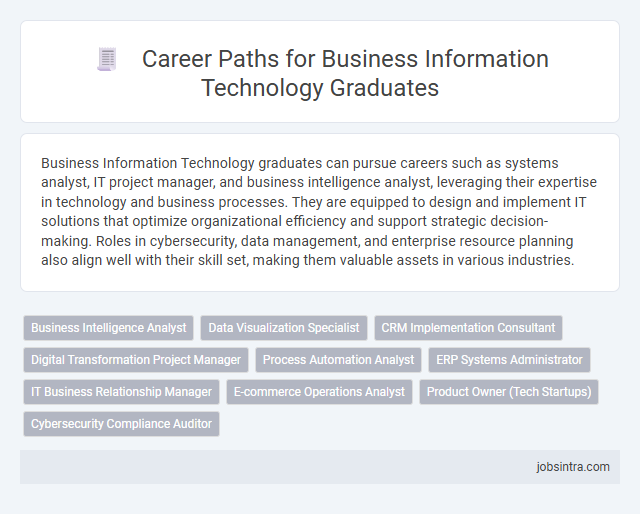 Career Paths for Business Information Technology Graduates

Business Information Technology graduates can pursue careers such as systems analyst, IT project manager, and business intelligence analyst, leveraging their expertise in technology and business processes. They are equipped to design and implement IT solutions that optimize organizational efficiency and support strategic decision-making. Roles in cybersecurity, data management, and enterprise resource planning also align well with their skill set, making them valuable assets in various industries.

Business Intelligence Analyst
Data Visualization Specialist
CRM Implementation Consultant
Digital Transformation Project Manager
Process Automation Analyst
ERP Systems Administrator
IT Business Relationship Manager
E-commerce Operations Analyst
Product Owner (Tech Startups)
Cybersecurity Compliance Auditor

jobsintra.com